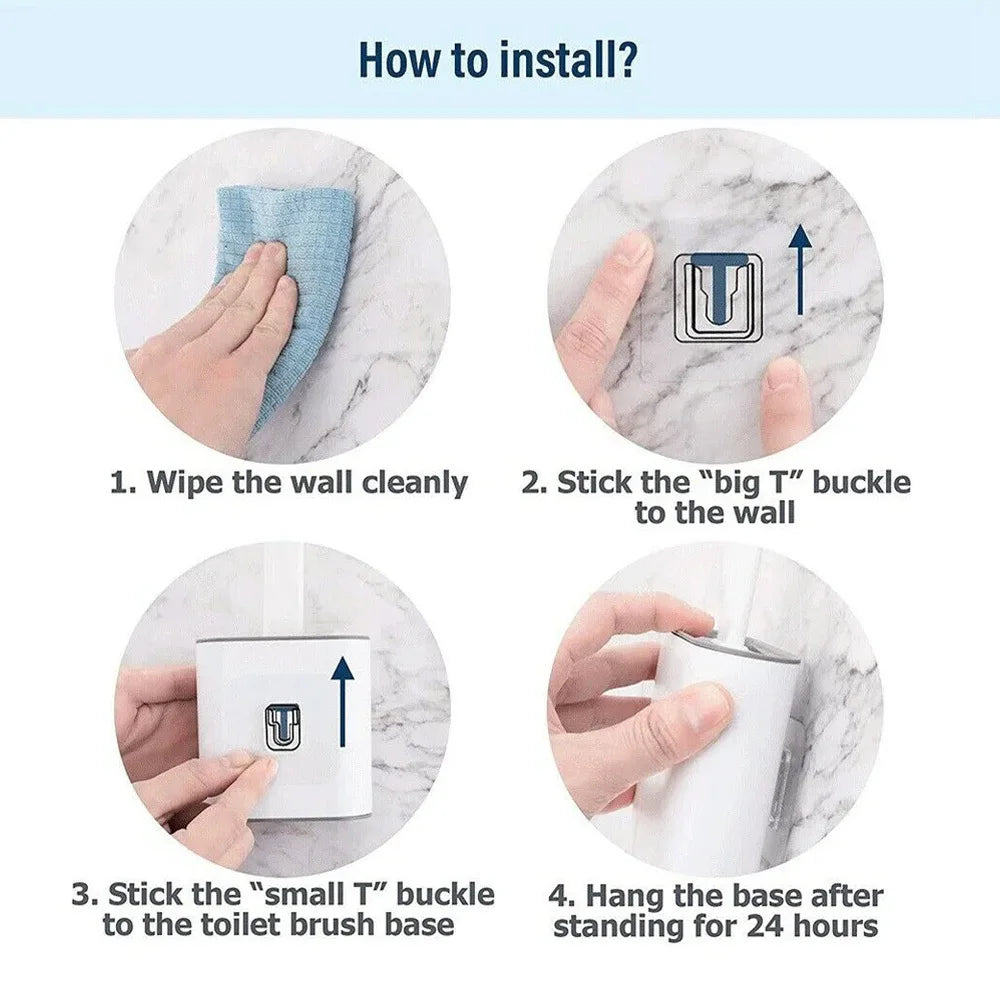 How to install?

1. Wipe the wall cleanly

2. Stick the “big T” buckle to the wall

3. Stick the “small T” buckle to the toilet brush base

4. Hang the base after standing for 24 hours