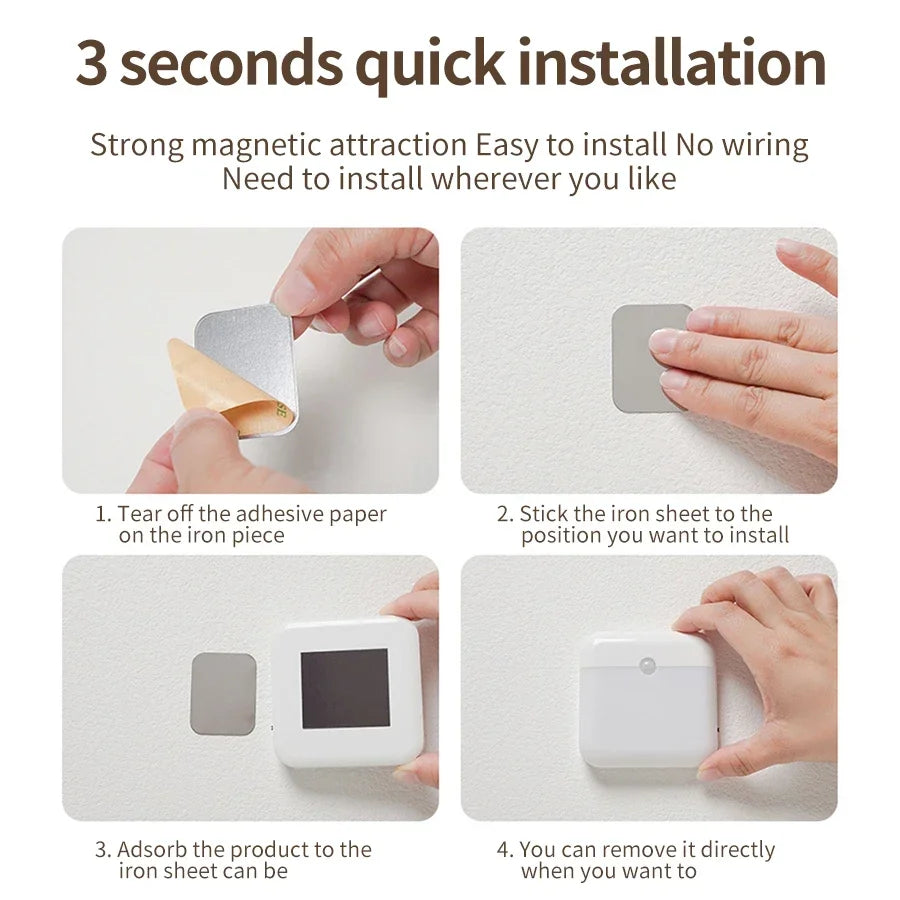 3 seconds quick installation

Strong magnetic attraction Easy to install No wiring
Need to install wherever you like

1. Tear off the adhesive paper on the iron piece

2. Stick the iron sheet to the position you want to install

3. Adsorb the product to the iron sheet can be

4. You can remove it directly when you want to