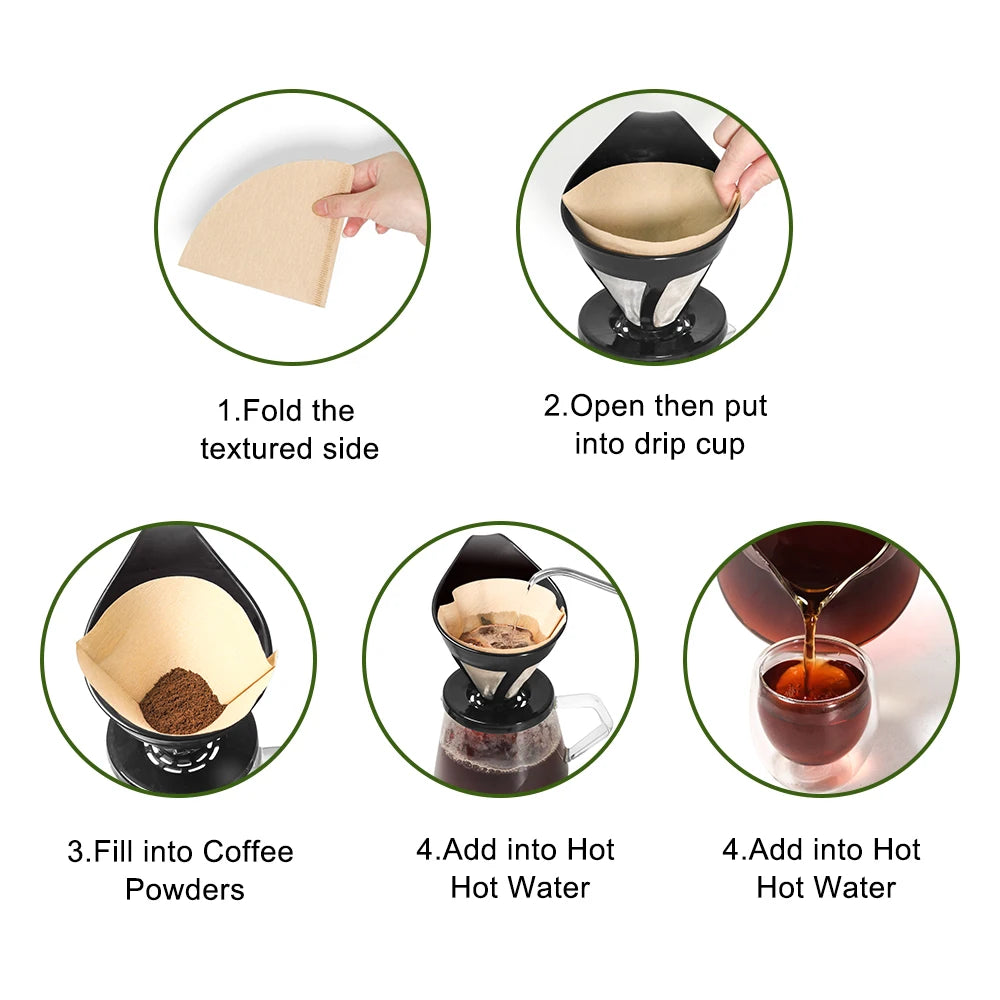 1.Fold the textured side

2.Open then put into drip cup

3.Fill into Coffee Powders

4.Add into Hot Hot Water

4.Add into Hot Hot Water